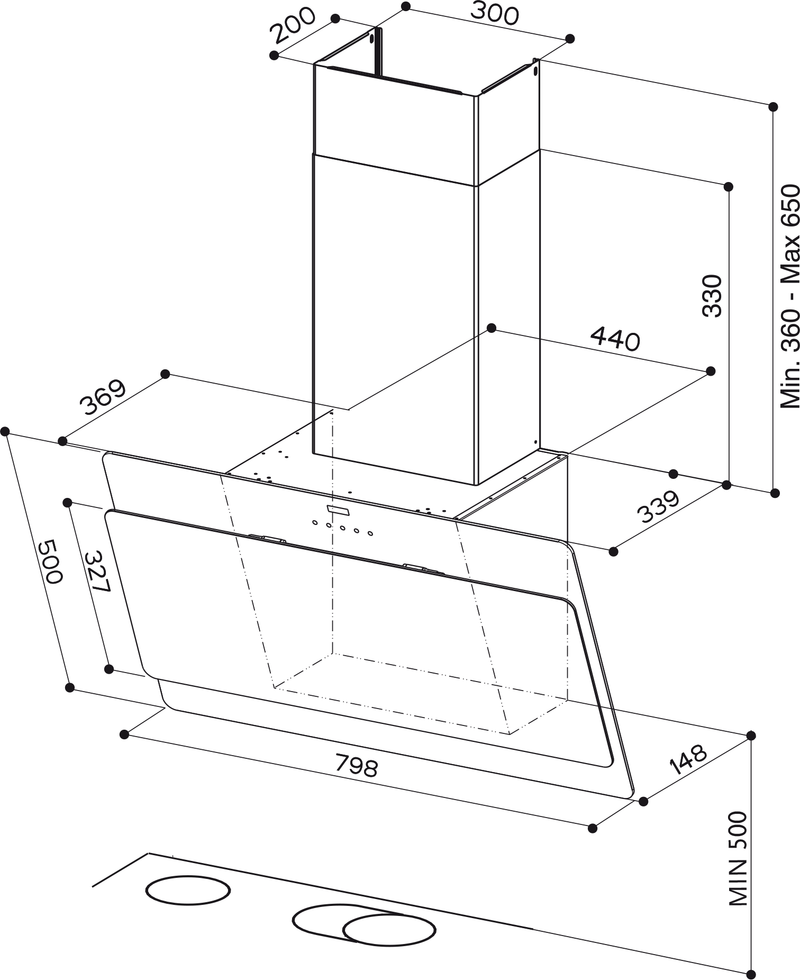 200
300
Min. 360 - Max 650
330
440
369
339
500
327
798
148
MIN 500