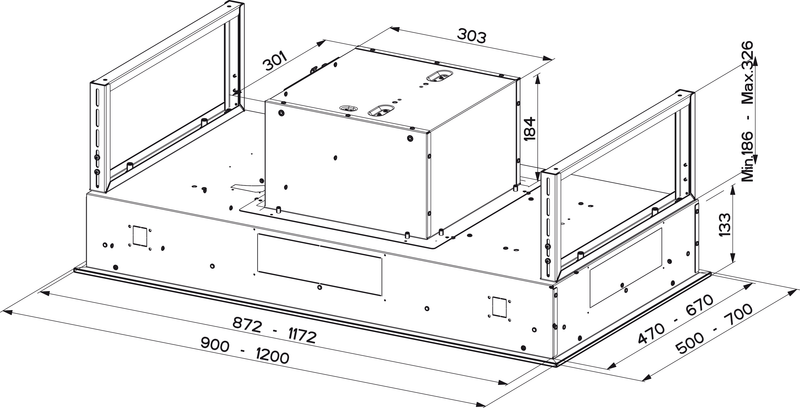 303

301

184

Min.186 - Max.326

133

872 - 1172

900 - 1200

470 - 670

500 - 700