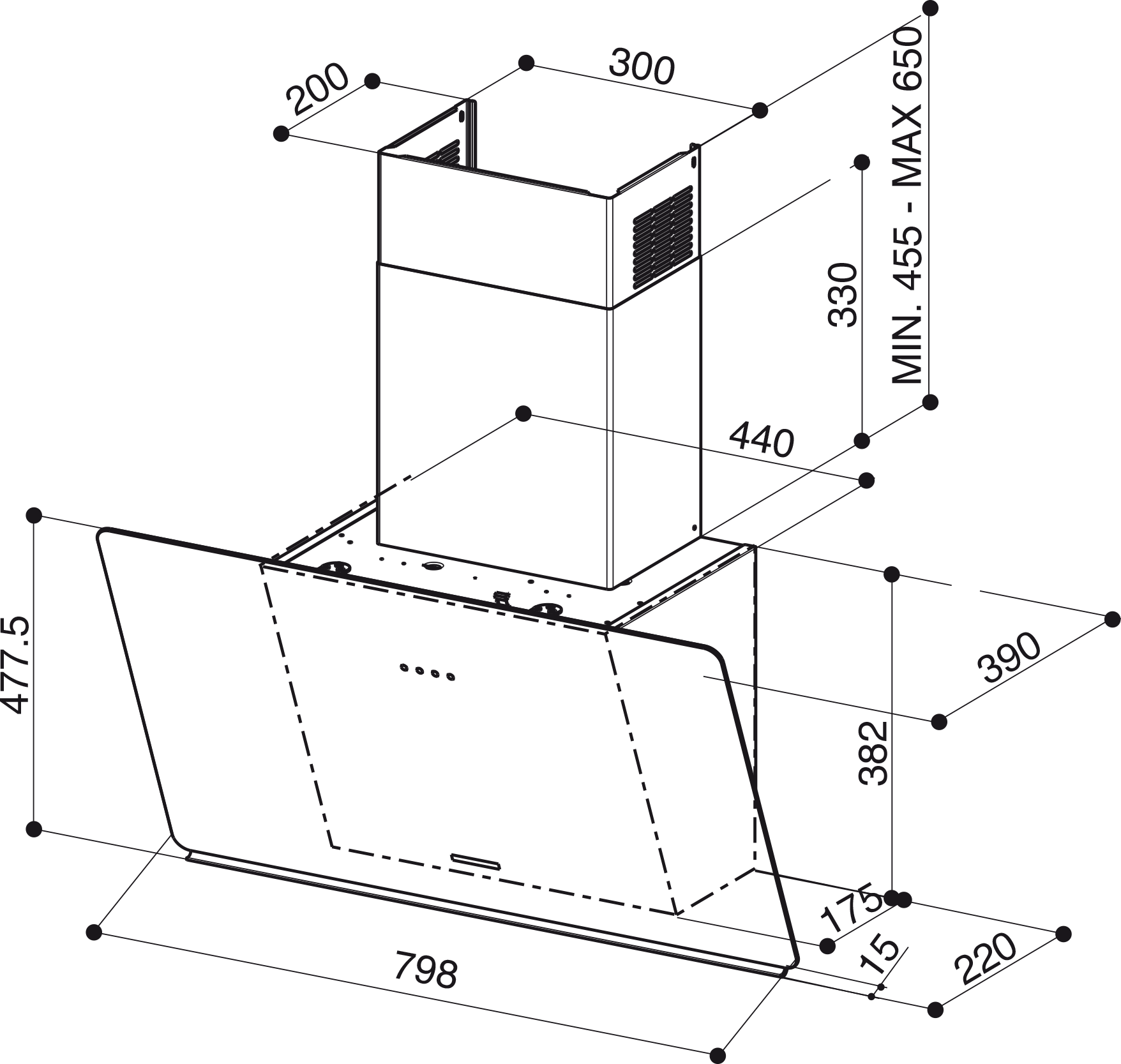 200
300
MIN. 455 - MAX 650
330
440
477.5
390
382
175
15
220
798