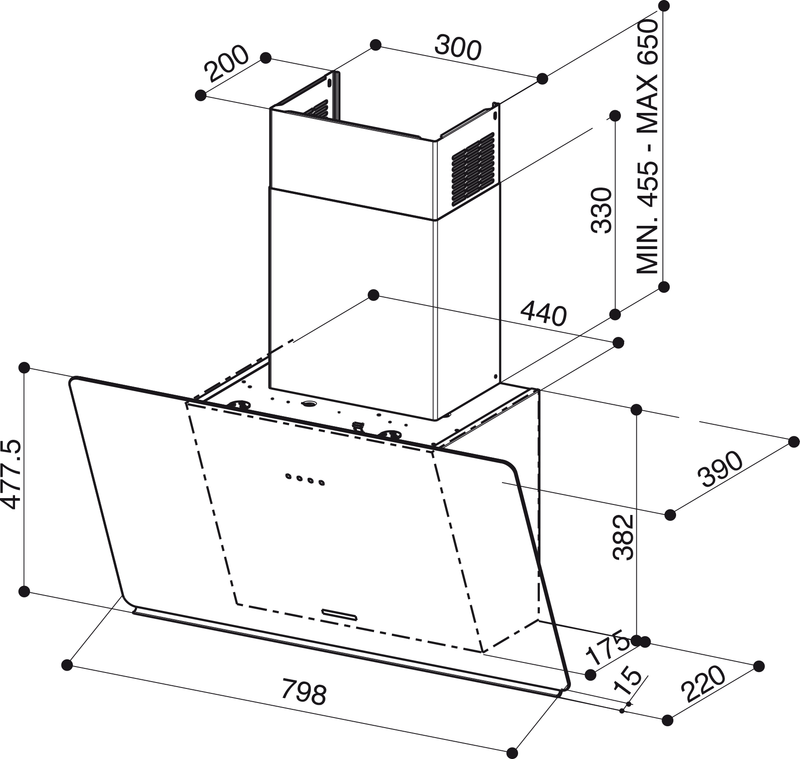 200
300
MIN. 455 - MAX 650
330
440
477.5
390
382
175
15
220
798